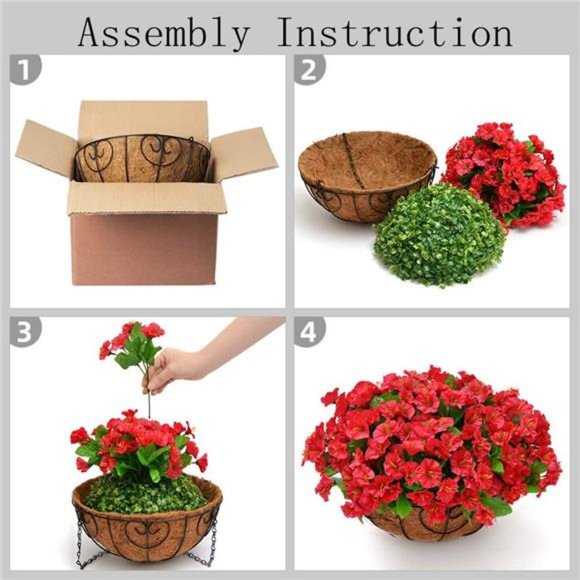 Assembly Instruction

1

2

3

4